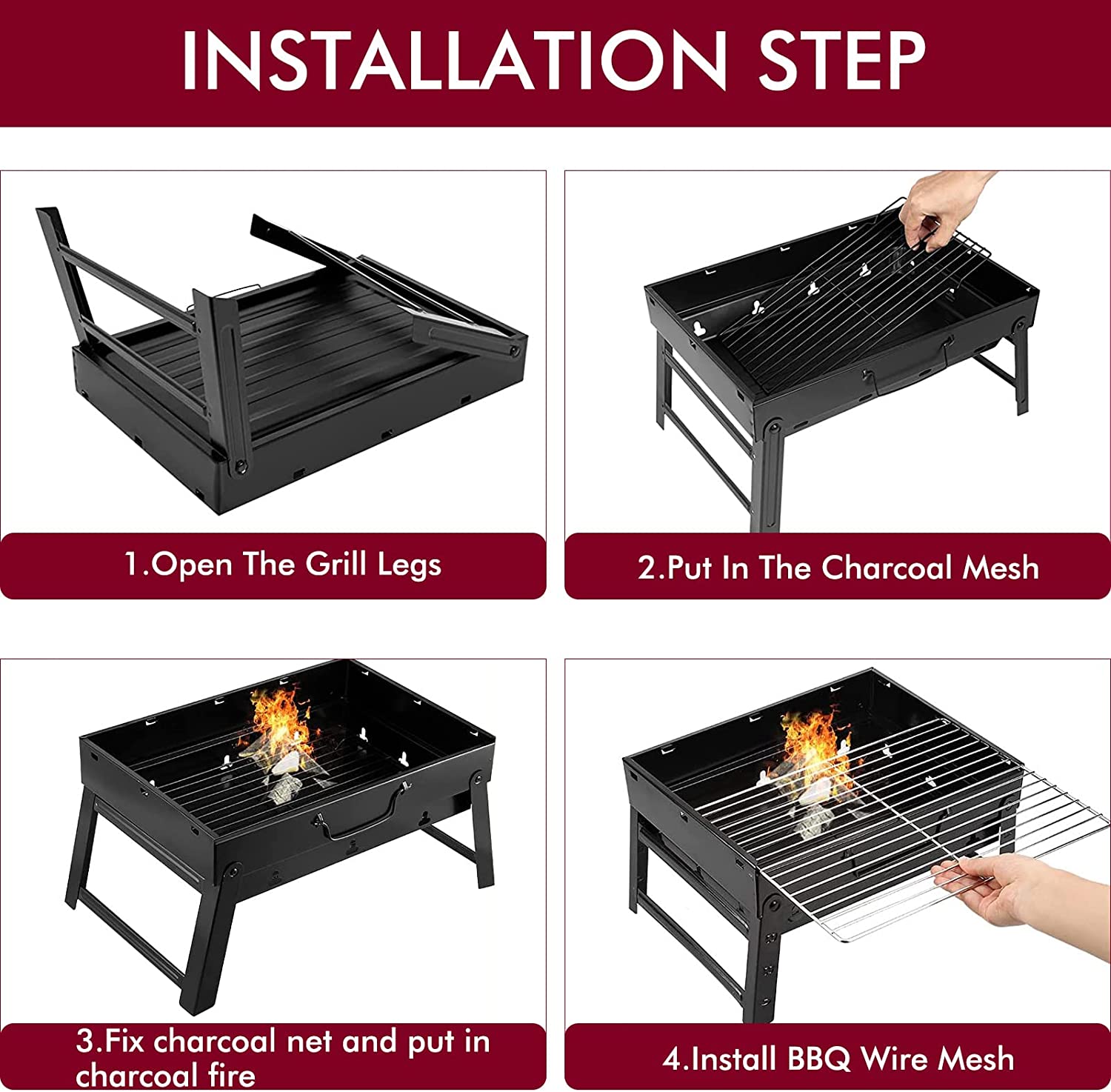 INSTALLATION STEP

1.Open The Grill Legs

2.Put In The Charcoal Mesh

3.Fix charcoal net and put in charcoal fire

4.Install BBQ Wire Mesh