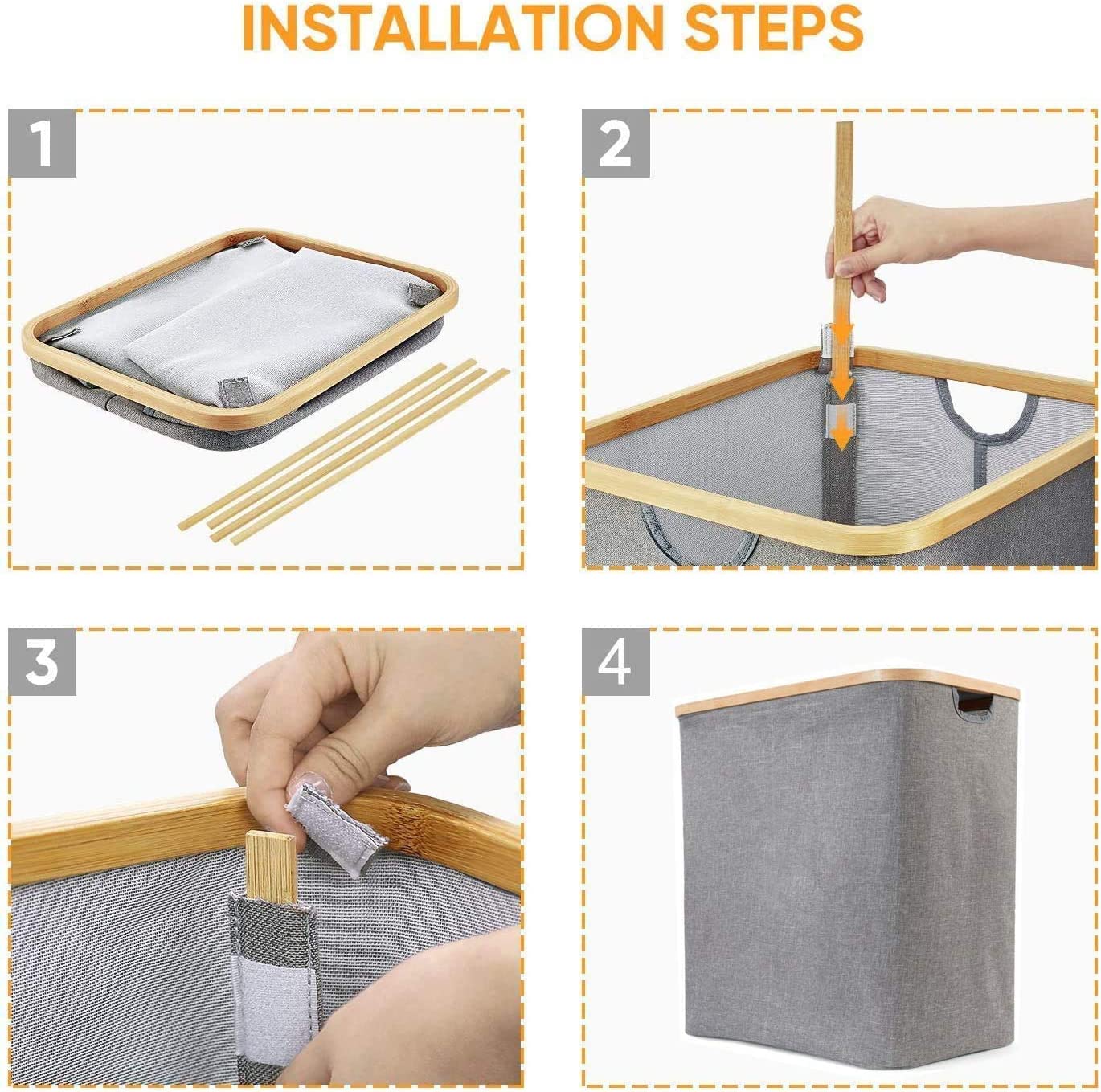 INSTALLATION STEPS

1

2

3

4