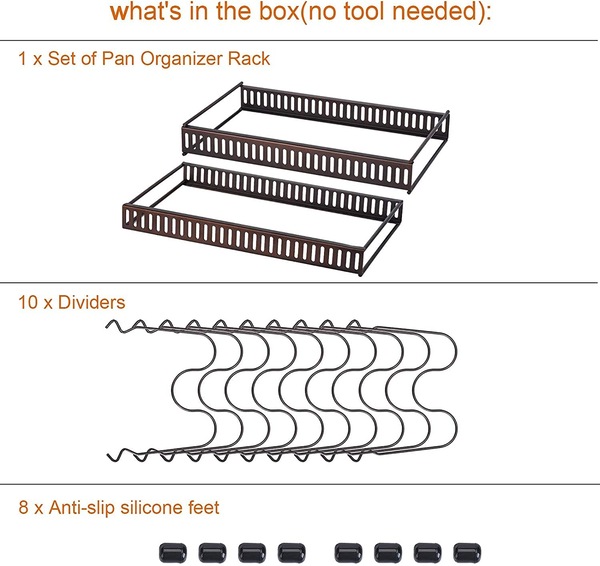 what's in the box(no tool needed):

1 x Set of Pan Organizer Rack

10 x Dividers

8 x Anti-slip silicone feet