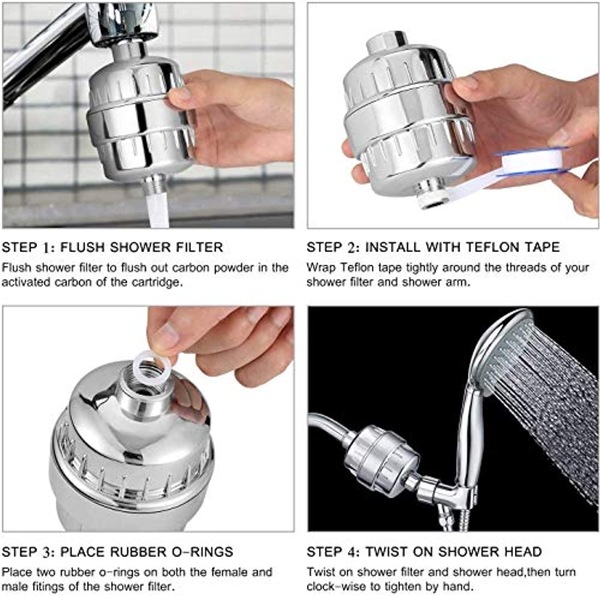 STEP 1: FLUSH SHOWER FILTER
Flush shower filter to flush out carbon powder in the activated carbon of the cartridge.

STEP 2: INSTALL WITH TEFLON TAPE
Wrap Teflon tape tightly around the threads of your shower filter and shower arm.

STEP 3: PLACE RUBBER O-RINGS
Place two rubber o-rings on both the female and male fitings of the shower filter.

STEP 4: TWIST ON SHOWER HEAD
Twist on shower filter and shower head,then turn clock-wise to tighten by hand.