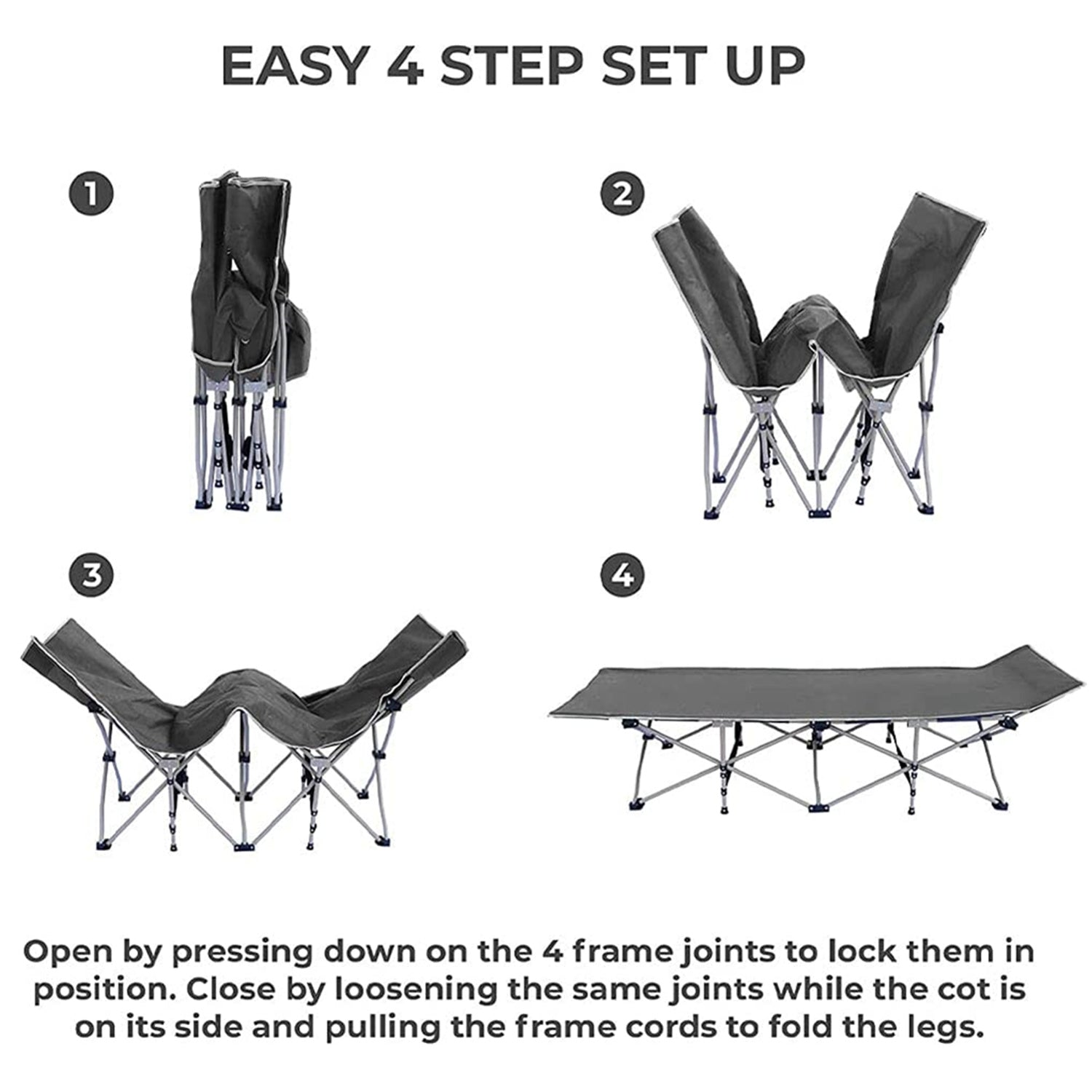 EASY 4 STEP SET UP

1

2

3

4

Open by pressing down on the 4 frame joints to lock them in position. Close by loosening the same joints while the cot is on its side and pulling the frame cords to fold the legs.