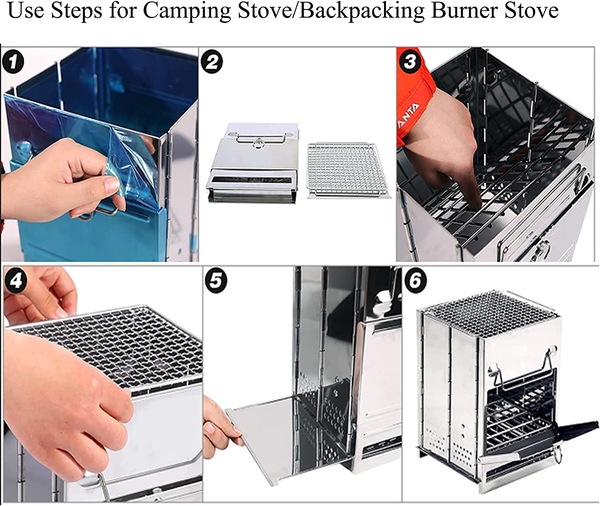 Use Steps for Camping Stove/Backpacking Burner Stove

1

2

3

ANTA

4

5

6