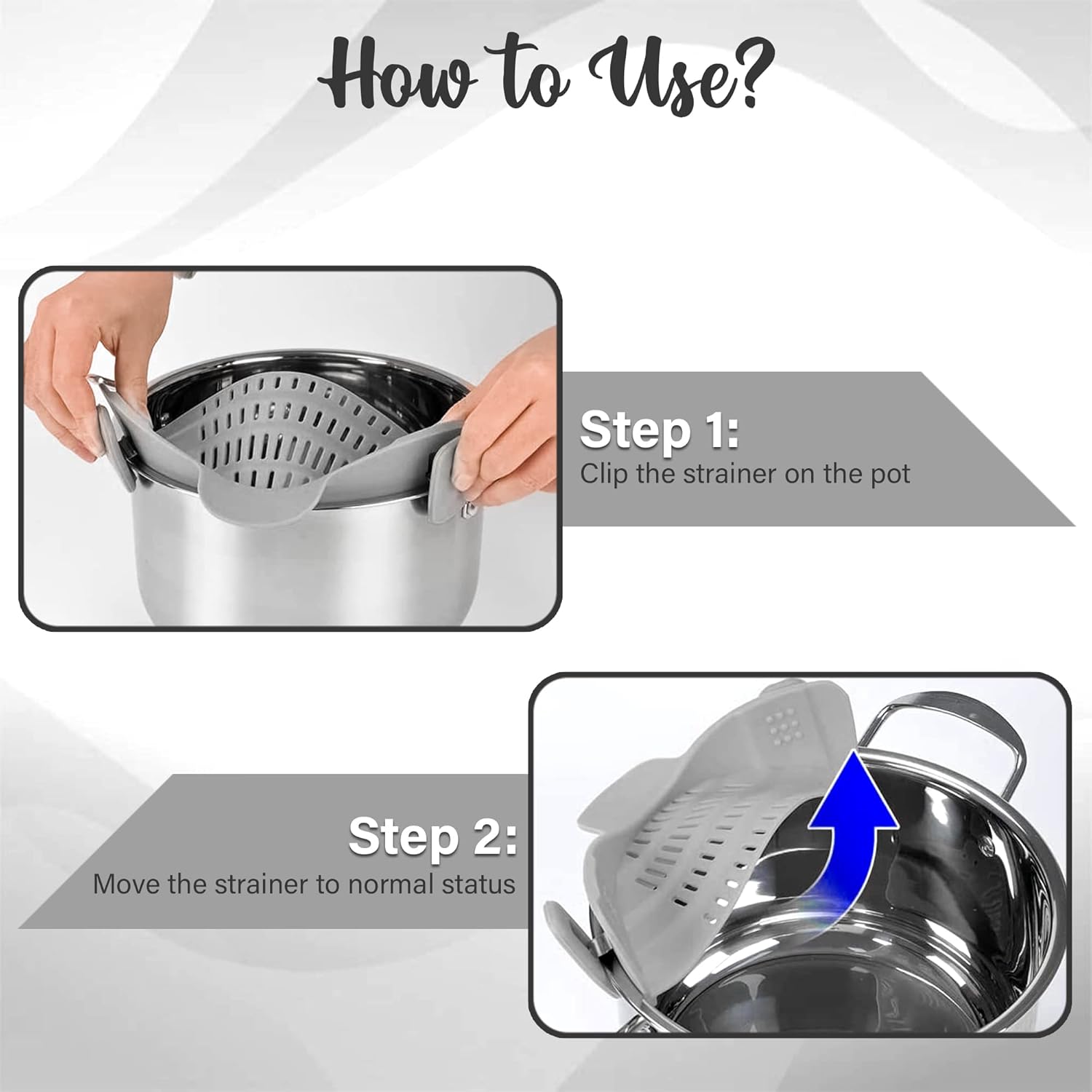 How to Use?

Step 1:
Clip the strainer on the pot

Step 2:
Move the strainer to normal status