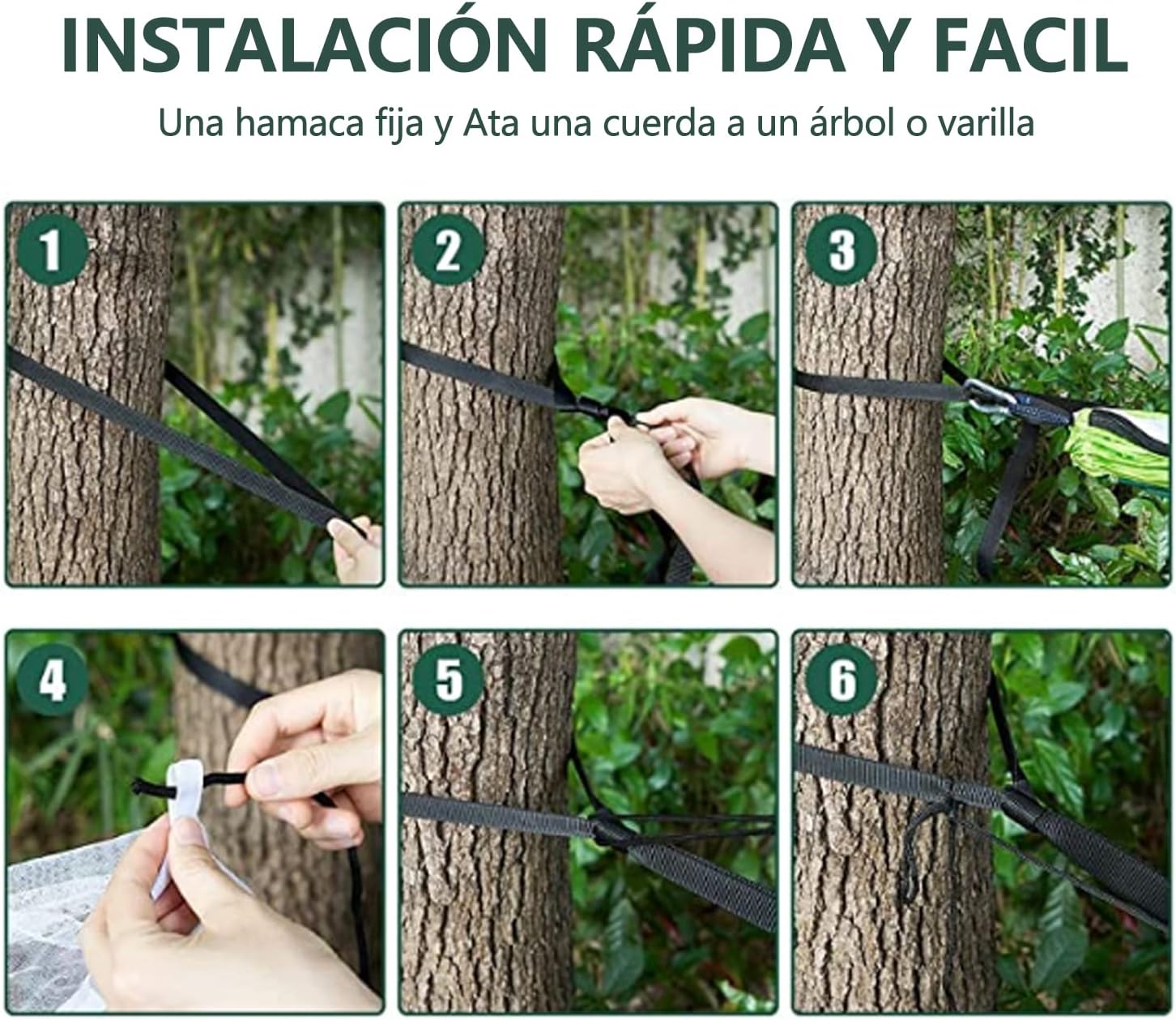 INSTALACIÓN RÁPIDA Y FACIL

Una hamaca fija y Ata una cuerda a un árbol o varilla

1

2

3

4

5

6