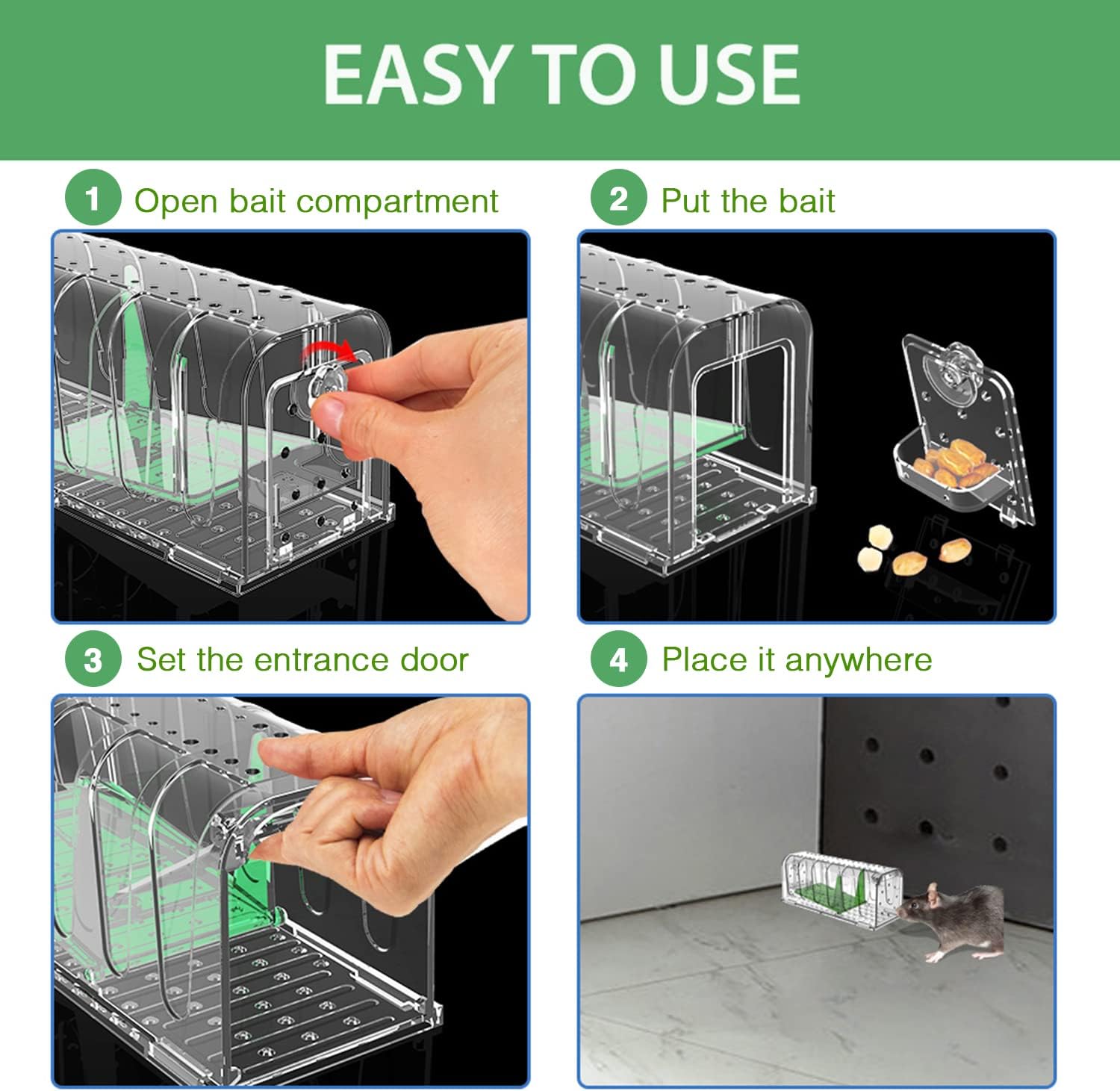 EASY TO USE

1 Open bait compartment

2 Put the bait

3 Set the entrance door

4 Place it anywhere