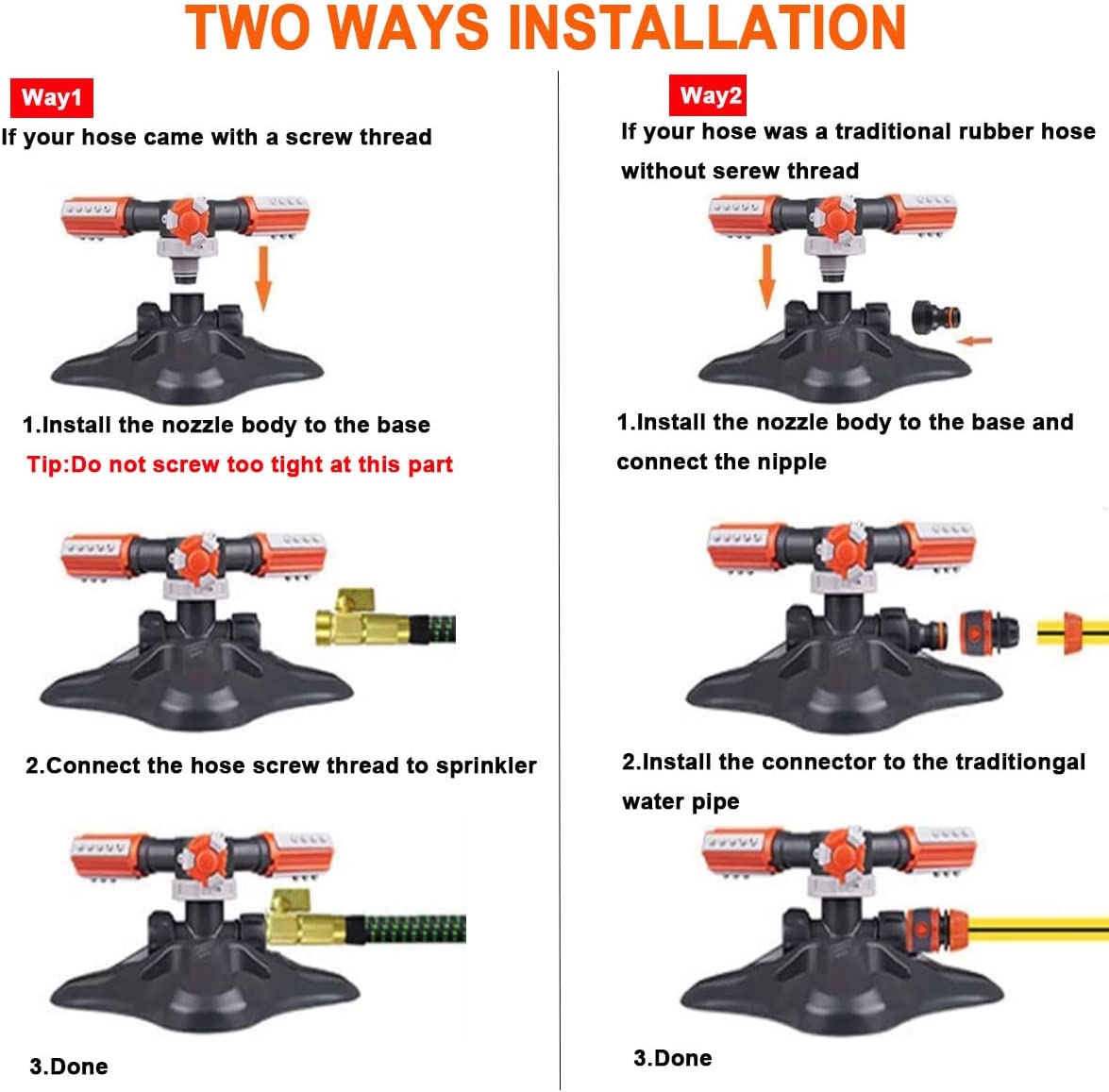 TWO WAYS INSTALLATION

Way1

If your hose came with a screw thread

1.Install the nozzle body to the base

Tip:Do not screw too tight at this part

2.Connect the hose screw thread to sprinkler

3.Done

Way2

If your hose was a traditional rubber hose without serew thread

1.Install the nozzle body to the base and connect the nipple

2.Install the connector to the traditiongal water pipe

3.Done