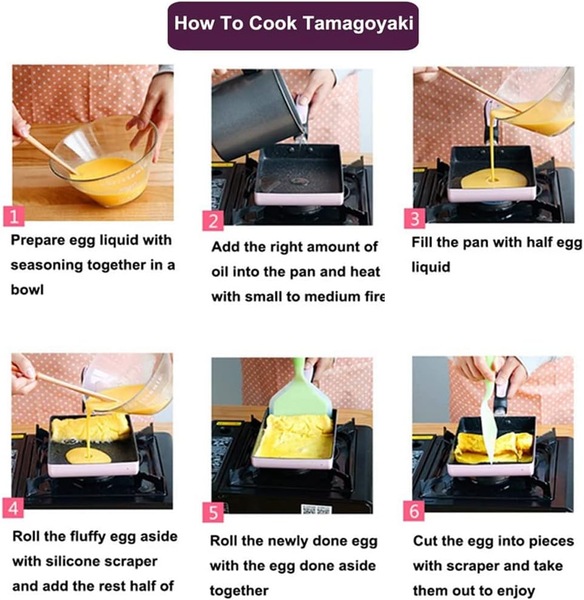 How To Cook Tamagoyaki

1
Prepare egg liquid with seasoning together in a bowl

2
Add the right amount of oil into the pan and heat with small to medium fire

3
Fill the pan with half egg liquid

4
Roll the fluffy egg aside with silicone scraper and add the rest half of

5
Roll the newly done egg with the egg done aside together

6
Cut the egg into pieces with scraper and take them out to enjoy