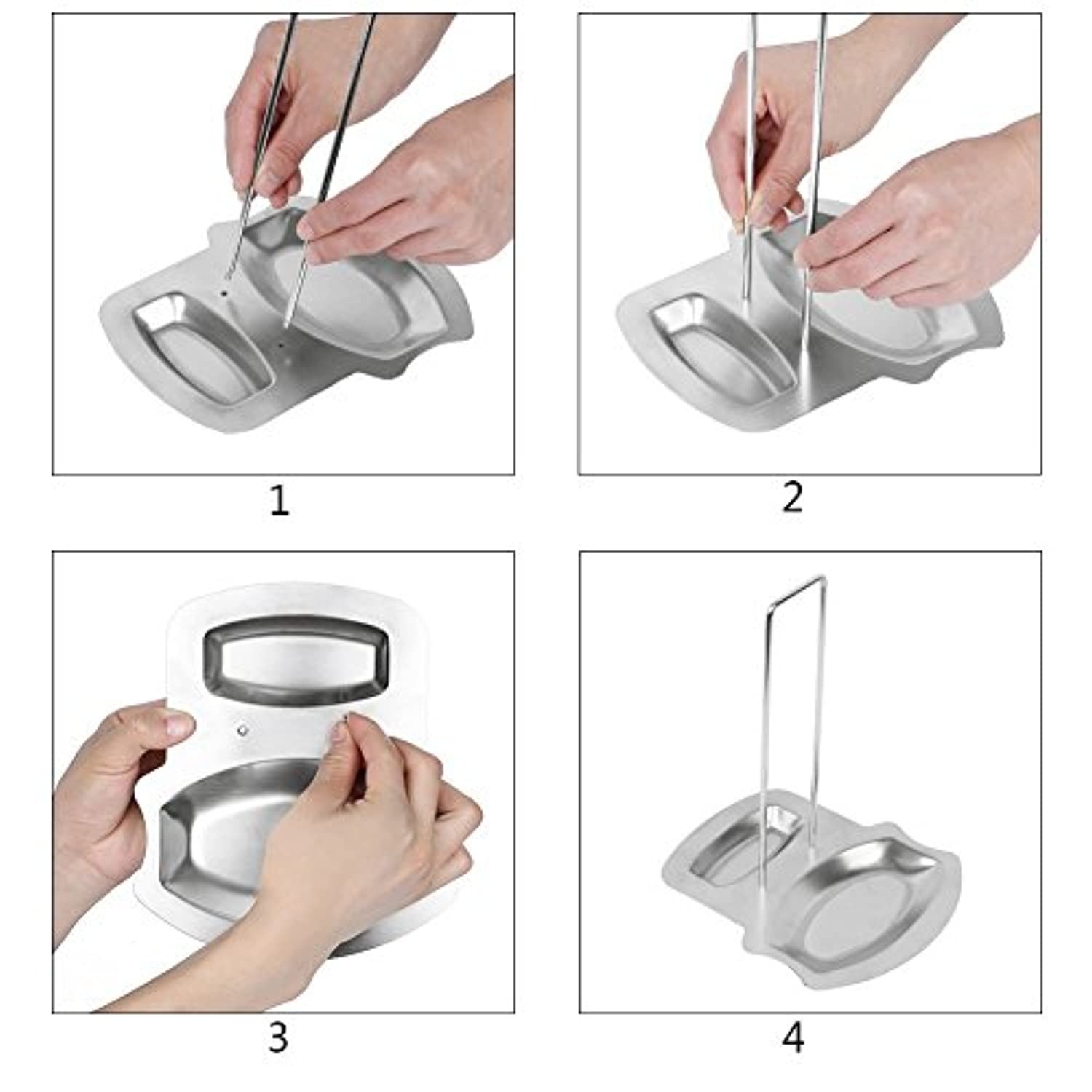 1

2

3

4