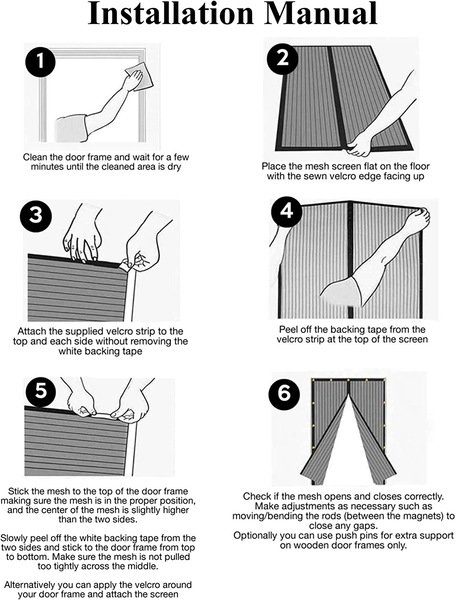 Installation Manual

1

Clean the door frame and wait for a few minutes until the cleaned area is dry

2

Place the mesh screen flat on the floor with the sewn velcro edge facing up

3

Attach the supplied velcro strip to the top and each side without removing the white backing tape

4

Peel off the backing tape from the velcro strip at the top of the screen

5

Stick the mesh to the top of the door frame making sure the mesh is in the proper position, and the center of the mesh is slightly higher than the two sides.

Slowly peel off the white backing tape from the two sides and stick to the door frame from top to bottom. Make sure the mesh is not pulled too tightly across the middle.

Alternatively you can apply the velcro around your door frame and attach the screen

6

Check if the mesh opens and closes correctly. Make adjustments as necessary such as moving/bending the rods (between the magnets) to close any gaps.
Optionally you can use push pins for extra support on wooden door frames only.