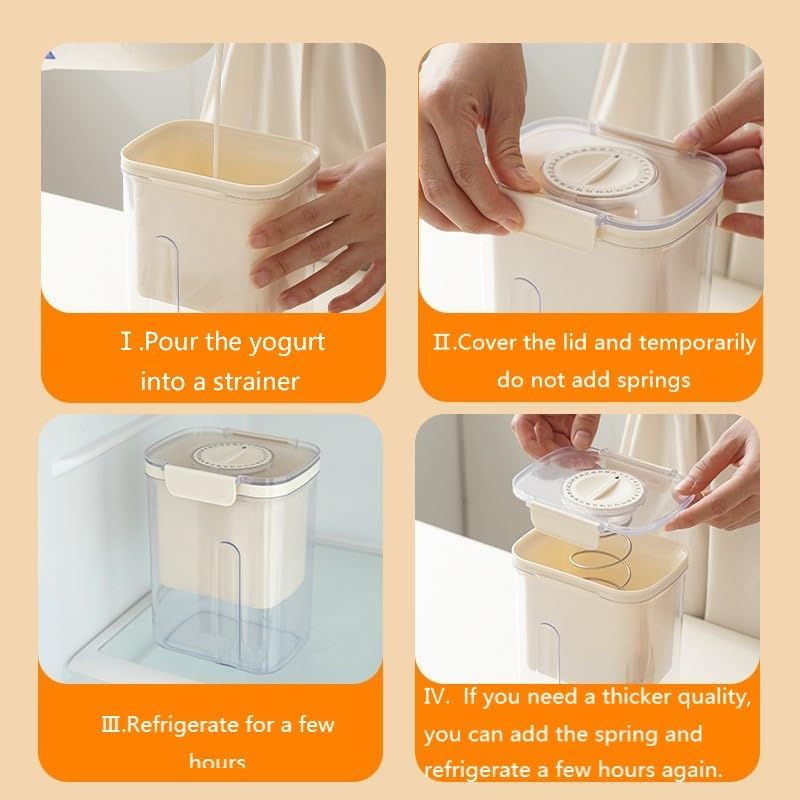 Ⅰ.Pour the yogurt into a strainer

Ⅱ.Cover the lid and temporarily do not add springs

Ⅲ.Refrigerate for a few hours

Ⅳ. If you need a thicker quality, you can add the spring and refrigerate a few hours again.