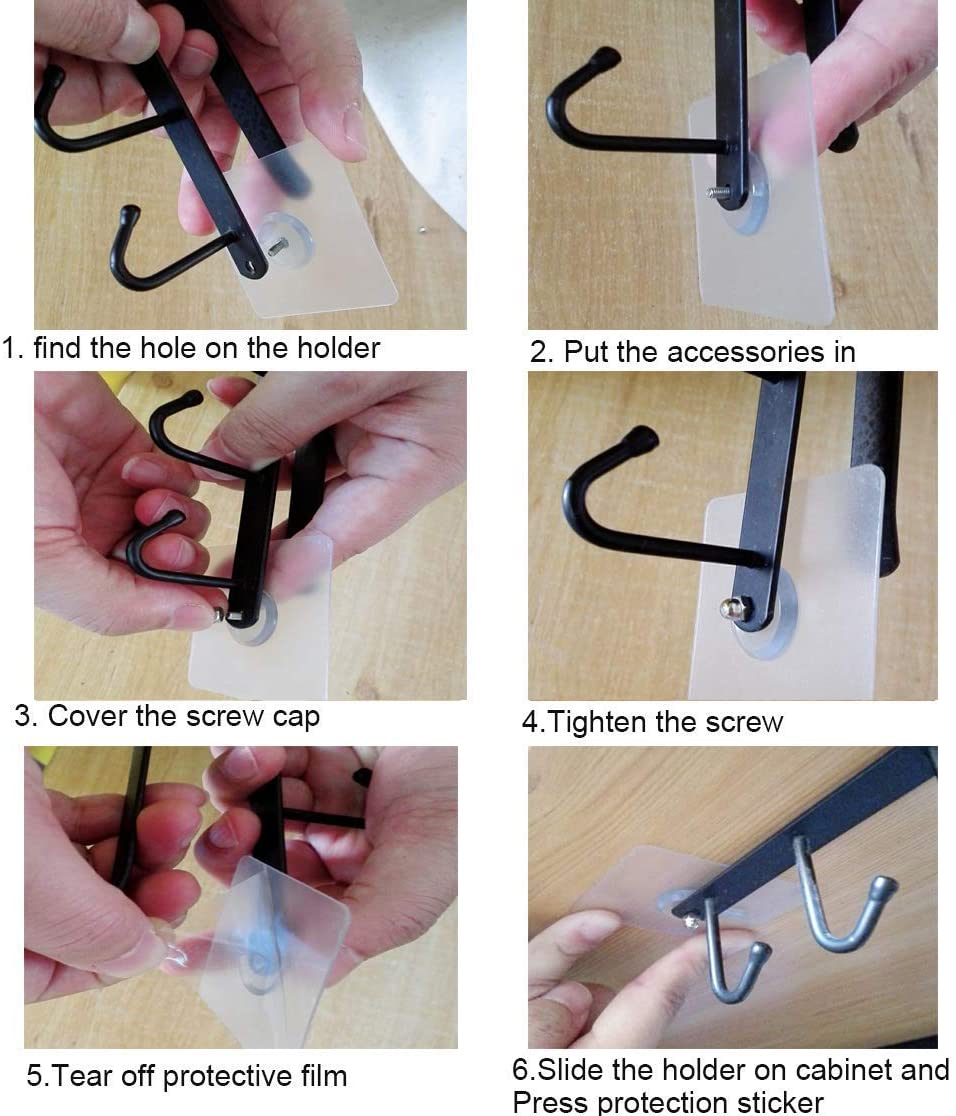 1. find the hole on the holder

2. Put the accessories in

3. Cover the screw cap

4.Tighten the screw

5.Tear off protective film

6.Slide the holder on cabinet and Press protection sticker