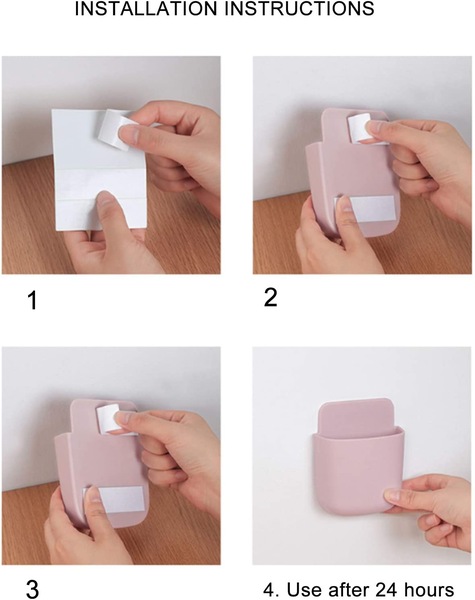 INSTALLATION INSTRUCTIONS

1

2

3

4. Use after 24 hours