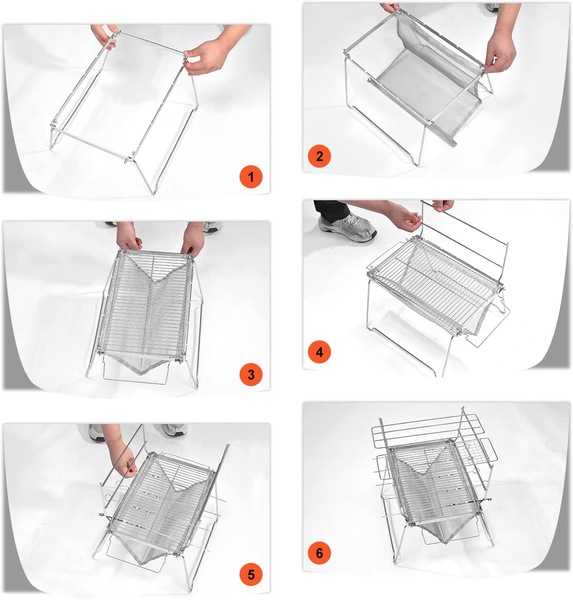 1

2

3

4

5

6