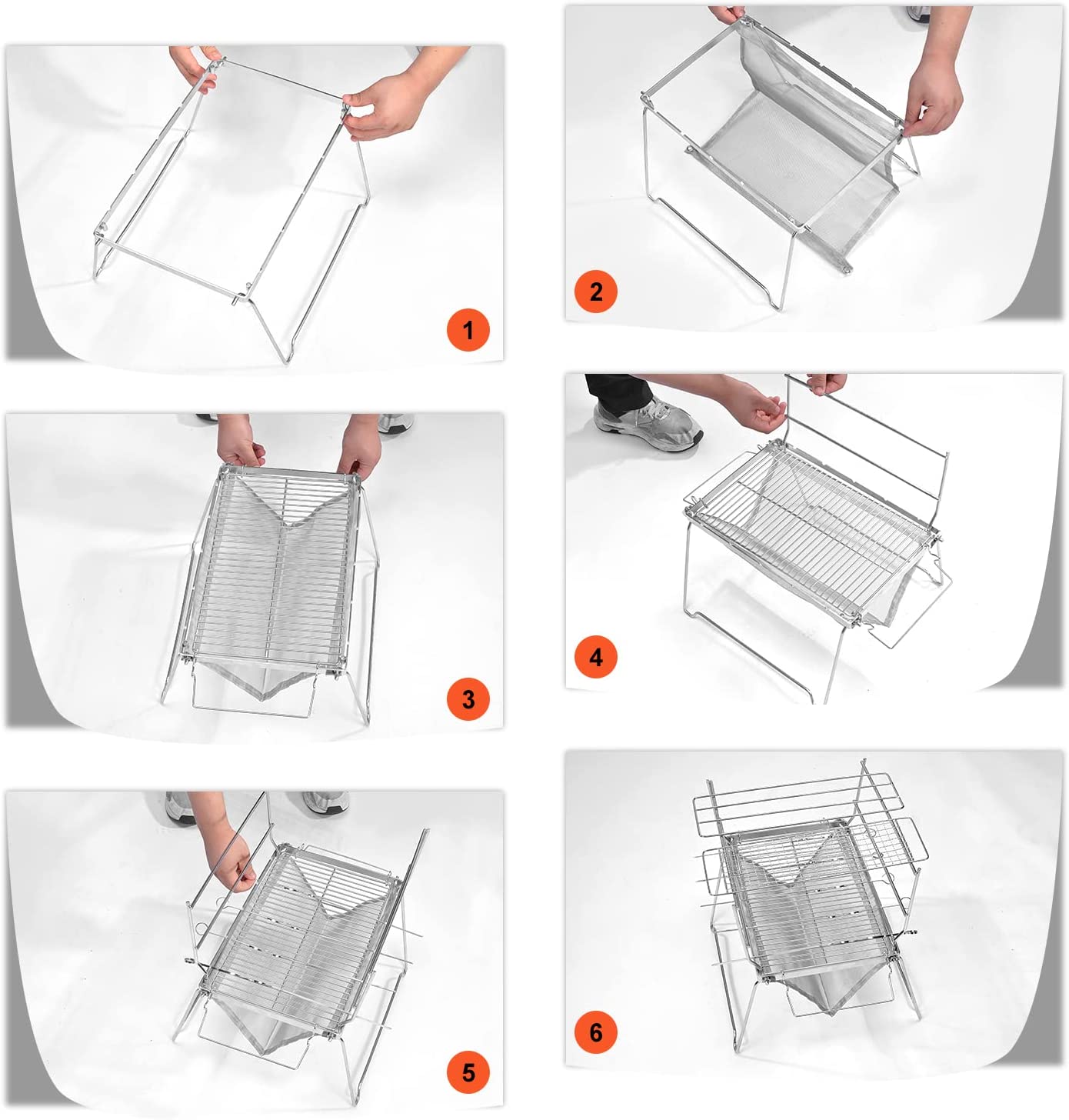 1

2

3

4

5

6