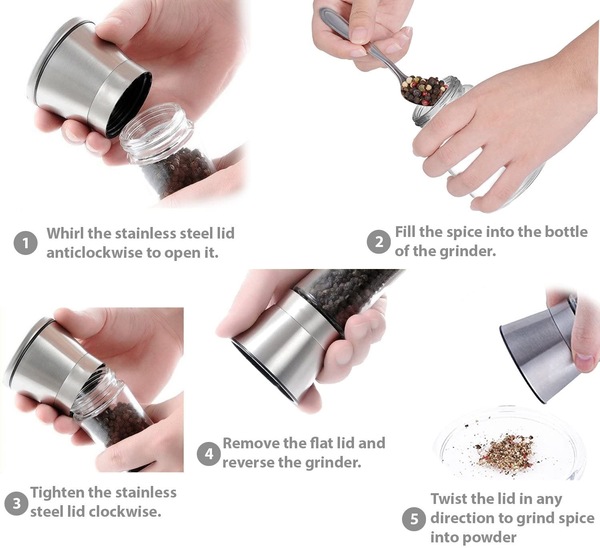 1 Whirl the stainless steel lid anticlockwise to open it.

2 Fill the spice into the bottle of the grinder.

3 Tighten the stainless steel lid clockwise.

4 Remove the flat lid and reverse the grinder.

5 Twist the lid in any direction to grind spice into powder