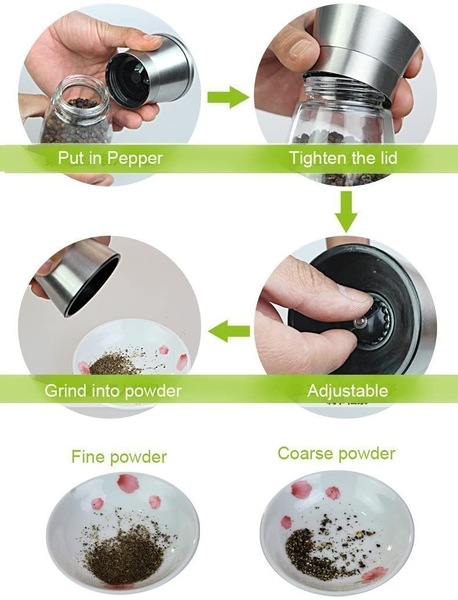 Put in Pepper

Tighten the lid

Grind into powder

Adjustable

Fine powder

Coarse powder