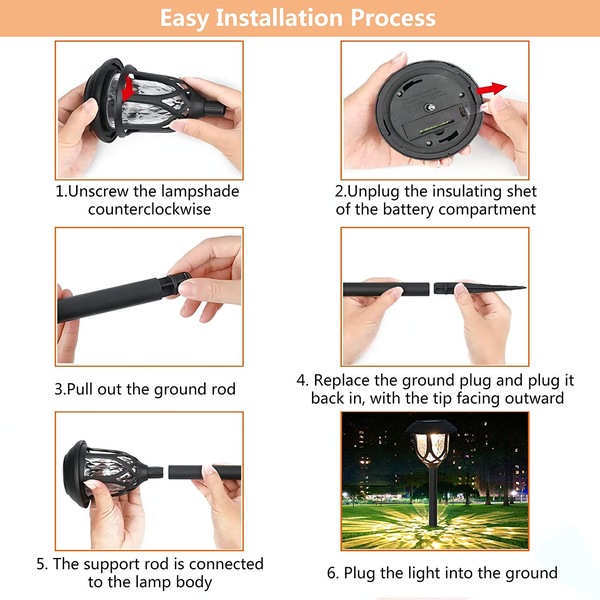 Easy Installation Process

1.Unscrew the lampshade counterclockwise

2.Unplug the insulating shet of the battery compartment

3.Pull out the ground rod

4. Replace the ground plug and plug it back in, with the tip facing outward

5. The support rod is connected to the lamp body

6. Plug the light into the ground