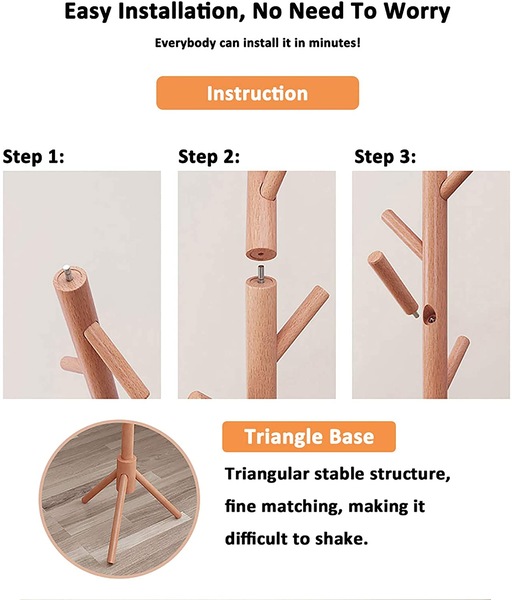 Easy Installation, No Need To Worry

Everybody can install it in minutes!

Instruction

Step 1:

Step 2:

Step 3:

Triangle Base

Triangular stable structure, fine matching, making it difficult to shake.