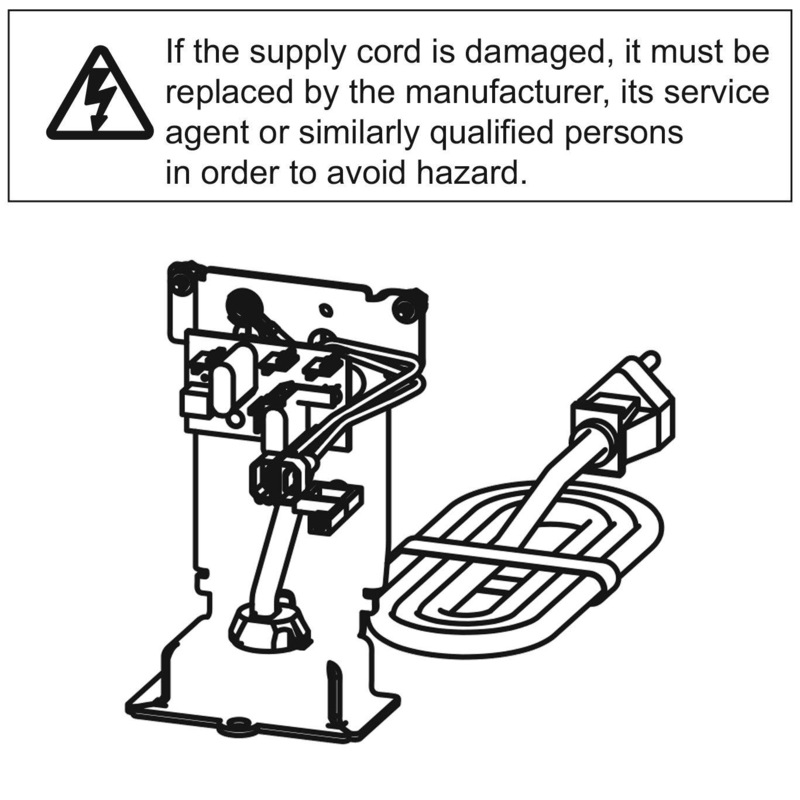 If the supply cord is damaged, it must be replaced by the manufacturer, its service agent or similarly qualified persons in order to avoid hazard.