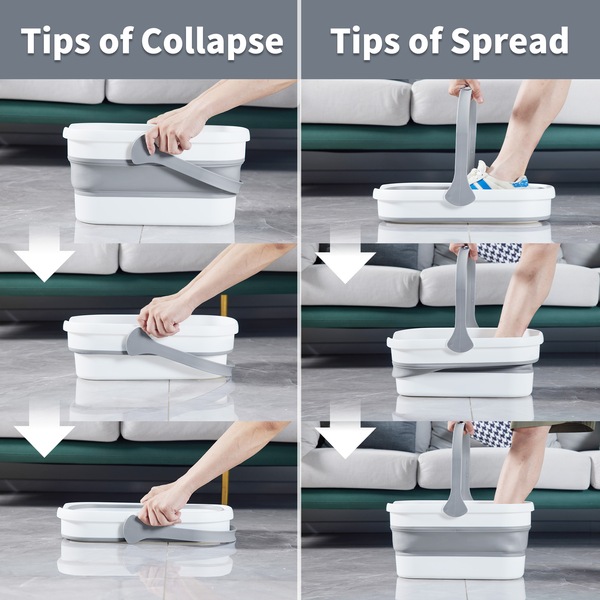 Tips of Collapse

Tips of Spread