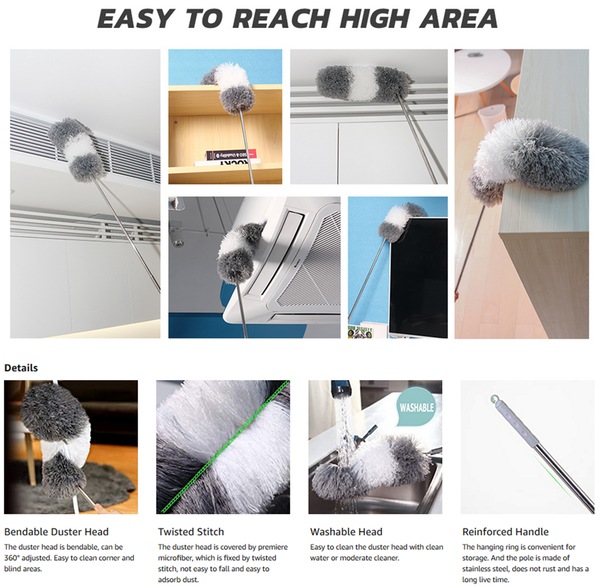 EASY TO REACH HIGH AREA

Details

WASHABLE

Bendable Duster Head

The duster head is bendable, can be 360° adjusted. Easy to clean corner and blind areas.

Twisted Stitch

The duster head is covered by premiere microfiber, which is fixed by twisted stitch, not easy to fall and easy to adsorb dust.

Washable Head

Easy to clean the duster head with clean water or moderate cleaner.

Reinforced Handle

The hanging ring is convenient for storage. And the pole is made of stainless steel, does not rust and has a long live time.