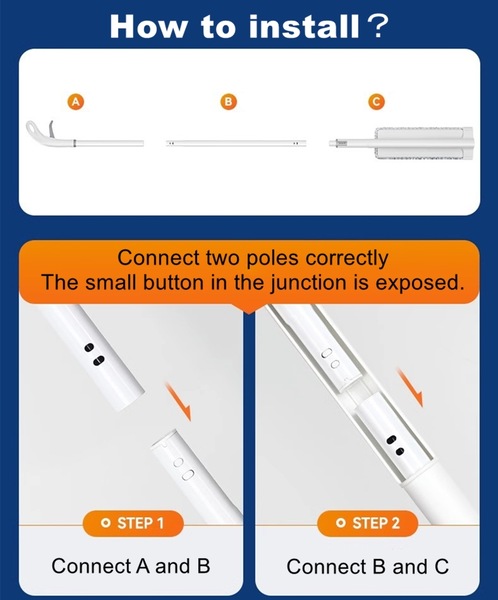 How to install？

A

B

C

Connect two poles correctly
The small button in the junction is exposed.

STEP 1

Connect A and B

STEP 2

Connect B and C