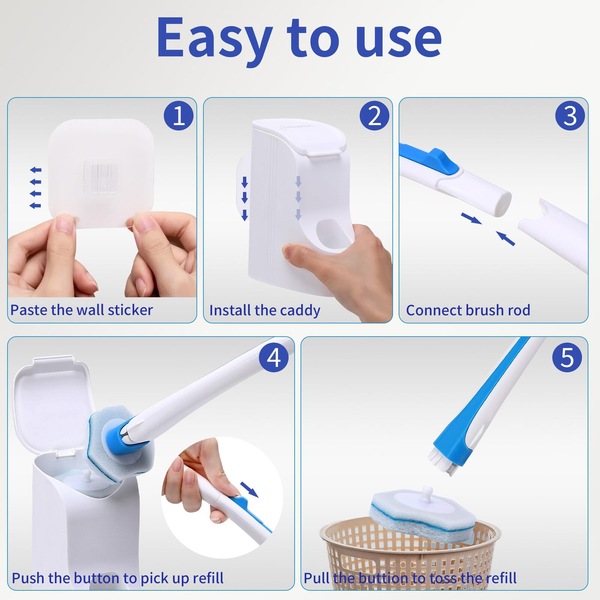 Easy to use

1
Paste the wall sticker

2
Install the caddy

3
Connect brush rod

4
Push the button to pick up refill

5
Pull the button to toss the refill