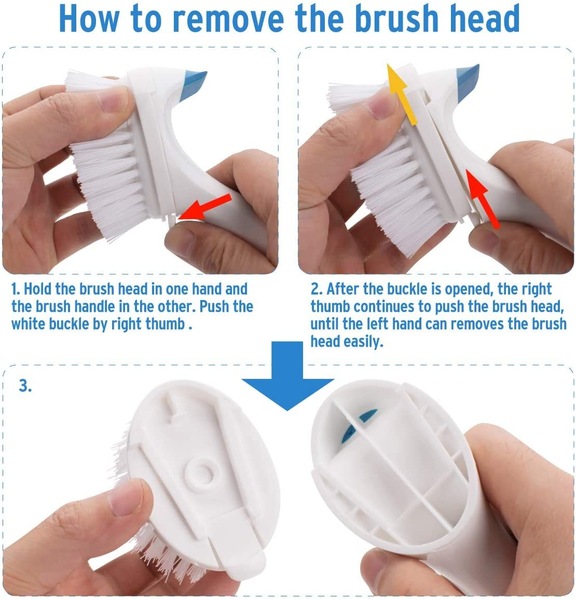 How to remove the brush head

1. Hold the brush head in one hand and the brush handle in the other. Push the white buckle by right thumb .

2. After the buckle is opened, the right thumb continues to push the brush head, until the left hand can removes the brush head easily.

3.