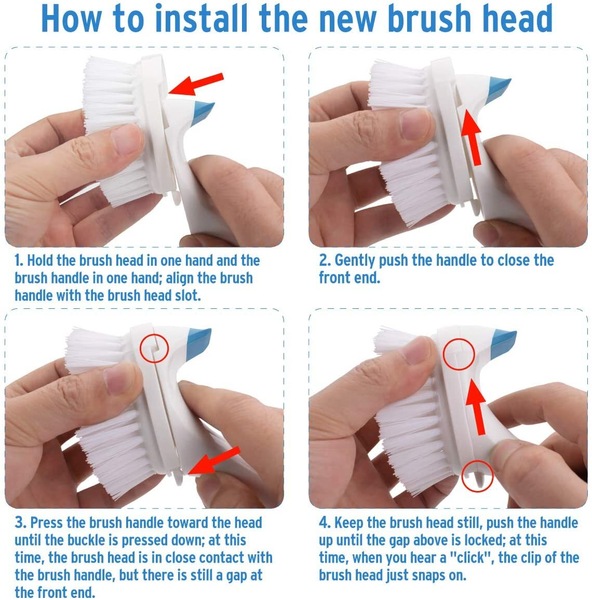 How to install the new brush head

1. Hold the brush head in one hand and the brush handle in one hand; align the brush handle with the brush head slot.

2. Gently push the handle to close the front end.

3. Press the brush handle toward the head until the buckle is pressed down; at this time, the brush head is in close contact with the brush handle, but there is still a gap at the front end.

4. Keep the brush head still, push the handle up until the gap above is locked; at this time, when you hear a "click", the clip of the brush head just snaps on.