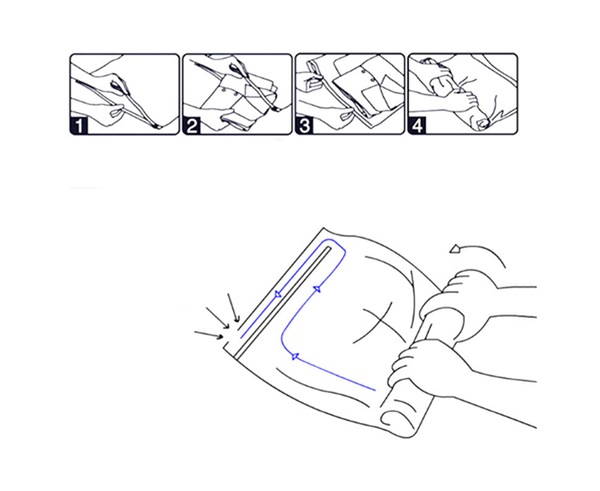 1
2
3
4