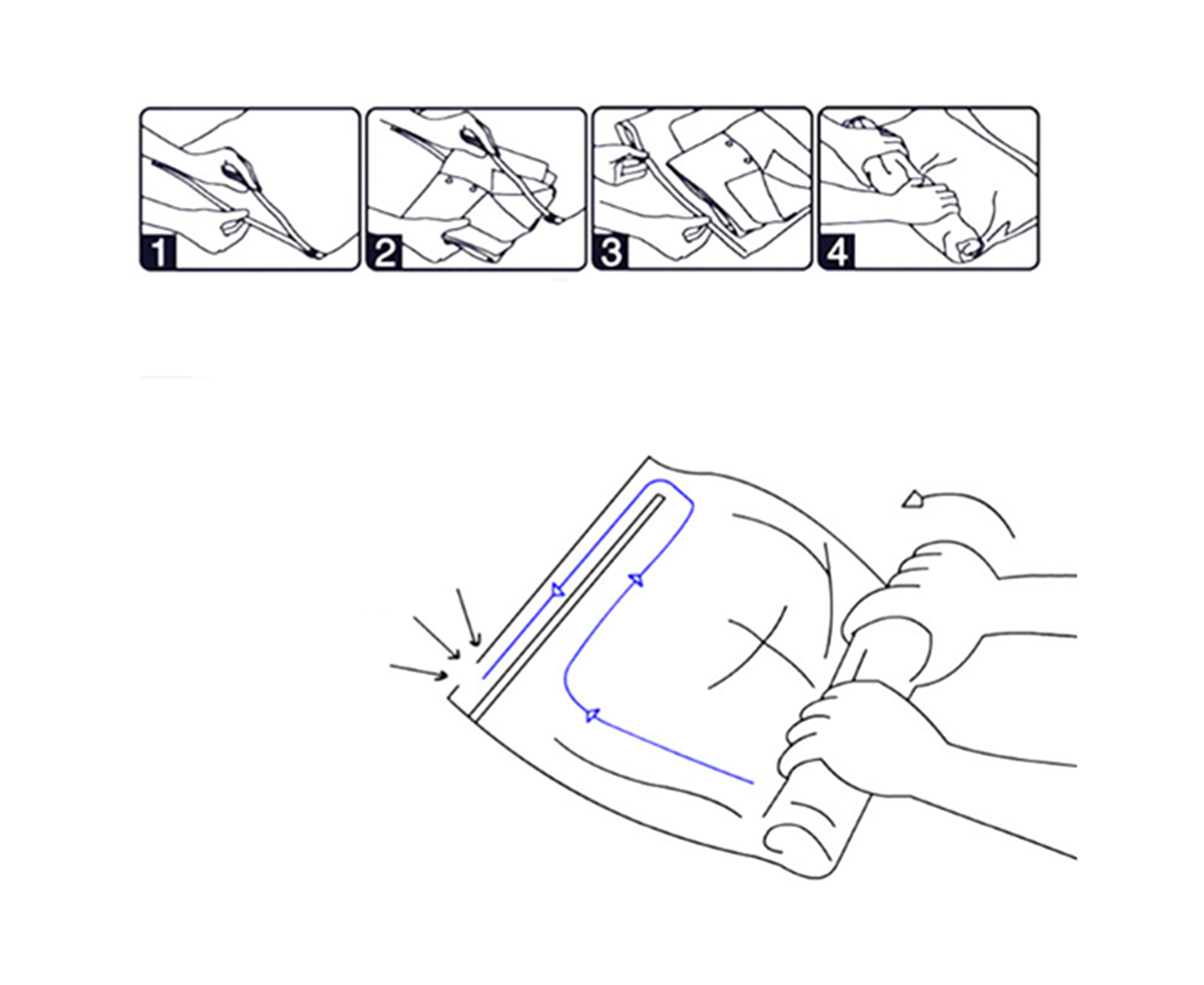 1
2
3
4