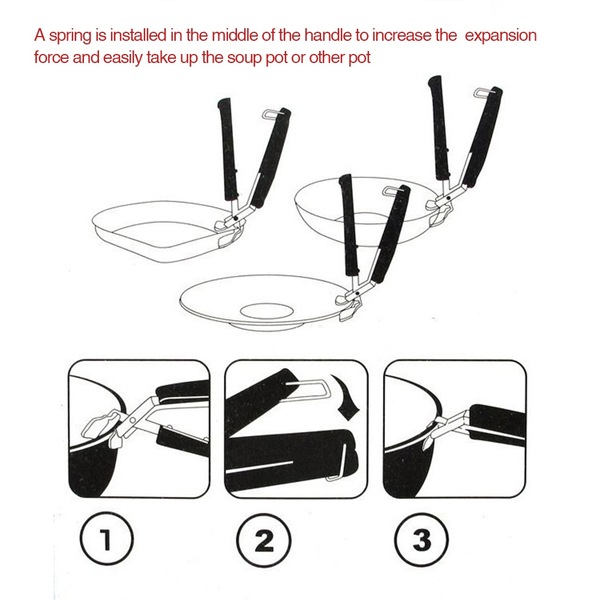 A spring is installed in the middle of the handle to increase the expansion force and easily take up the soup pot or other pot

1

2

3