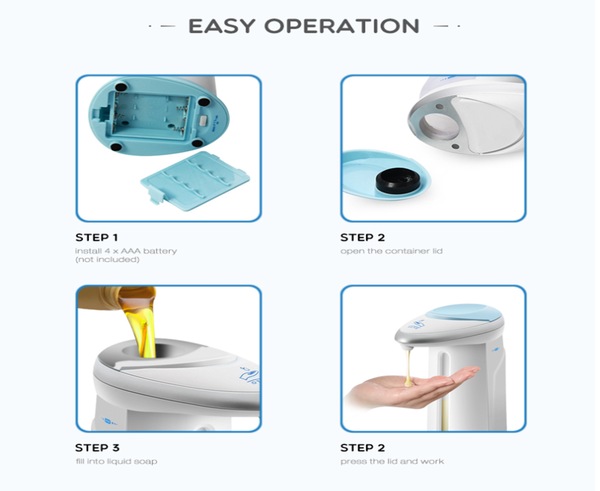 EASY OPERATION

STEP 1
install 4 x AAA battery (not included)

STEP 2
open the container lid

STEP 3
fill into liquid soap

STEP 2
press the lid and work