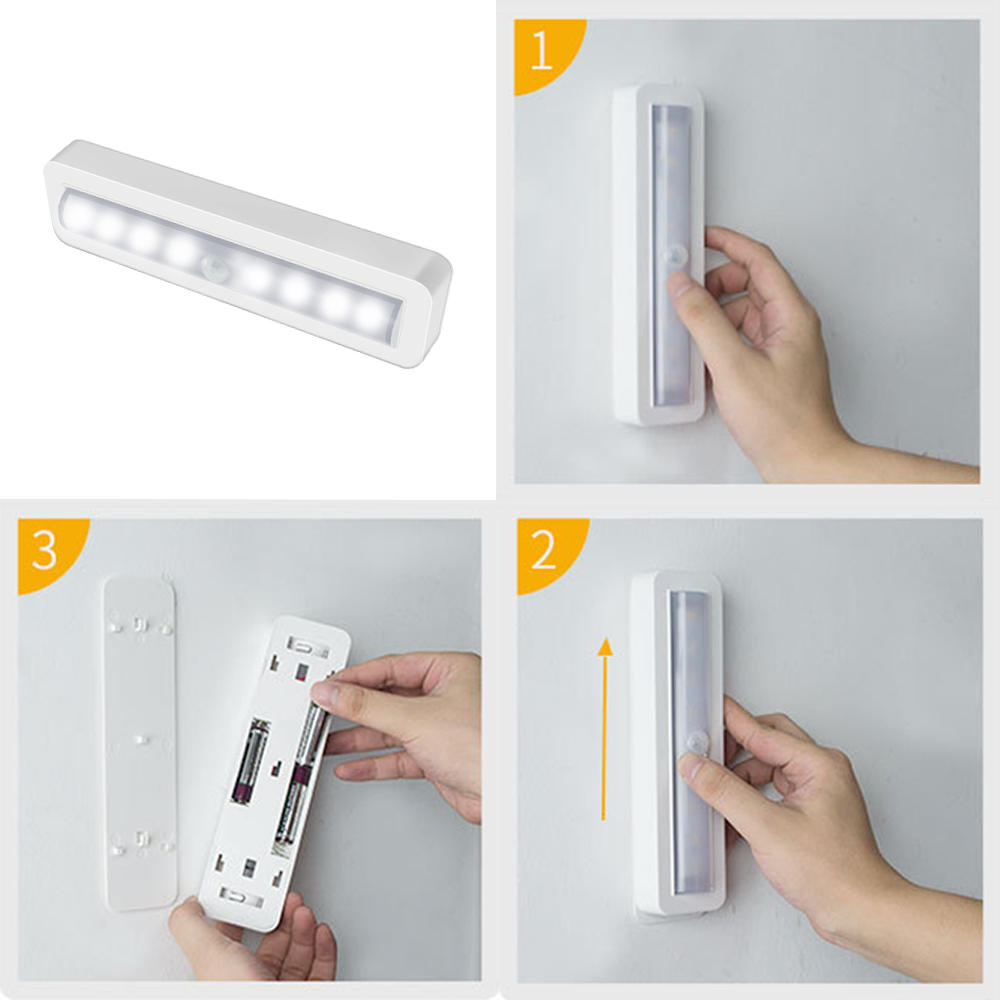 1

3

2