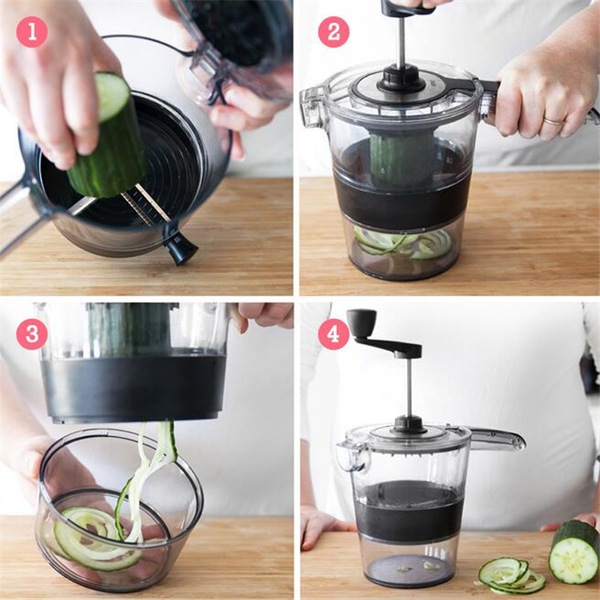 1

2

3

4