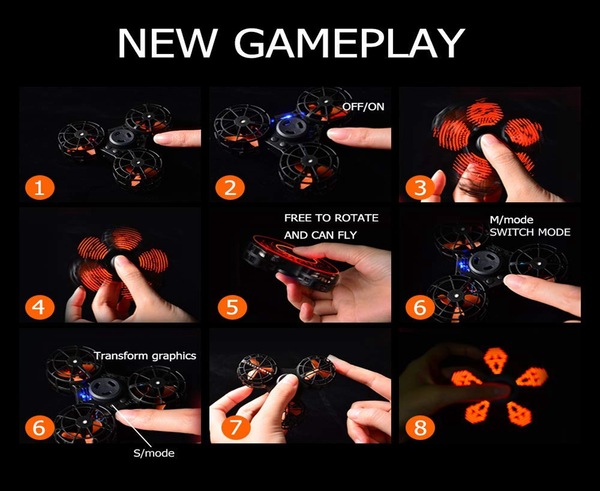 NEW GAMEPLAY

1

OFF/ON

2

3

4

FREE TO ROTATE AND CAN FLY

5

M/mode SWITCH MODE

6

Transform graphics

6

S/mode

7

8