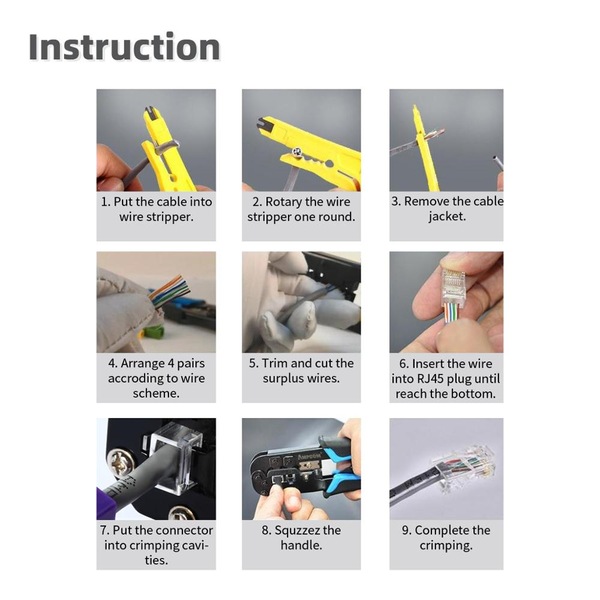 Instruction

1. Put the cable into wire stripper.

2. Rotary the wire stripper one round.

3. Remove the cable jacket.

4. Arrange 4 pairs accroding to wire scheme.

5. Trim and cut the surplus wires.

6. Insert the wire into RJ45 plug until reach the bottom.

7. Put the connector into crimping cavities.

8. Squzzez the handle.

9. Complete the crimping.