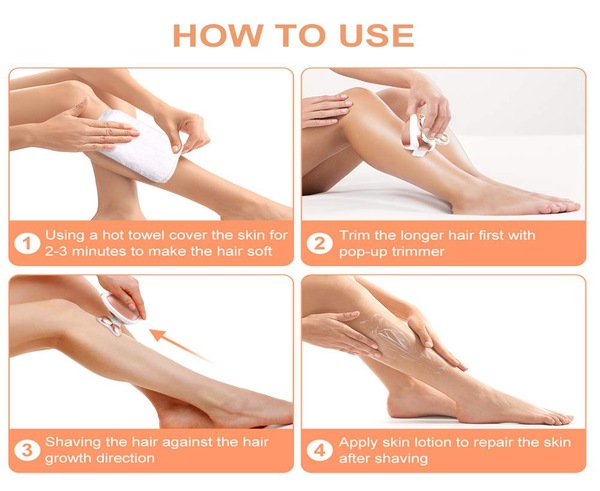 HOW TO USE

1 Using a hot towel cover the skin for 2-3 minutes to make the hair soft

2 Trim the longer hair first with pop-up trimmer

3 Shaving the hair against the hair growth direction

4 Apply skin lotion to repair the skin after shaving