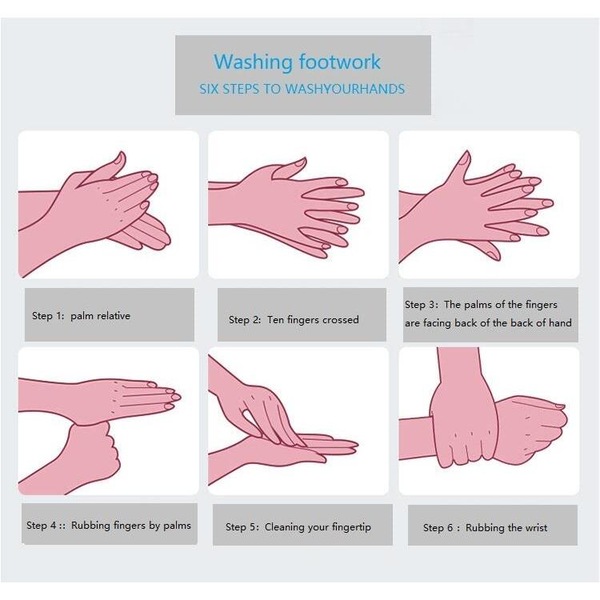 Washing footwork
SIX STEPS TO WASHYOURHANDS

Step 1: palm relative

Step 2: Ten fingers crossed

Step 3: The palms of the fingers are facing back of the back of hand

Step 4 :: Rubbing fingers by palms

Step 5: Cleaning your fingertip

Step 6 : Rubbing the wrist