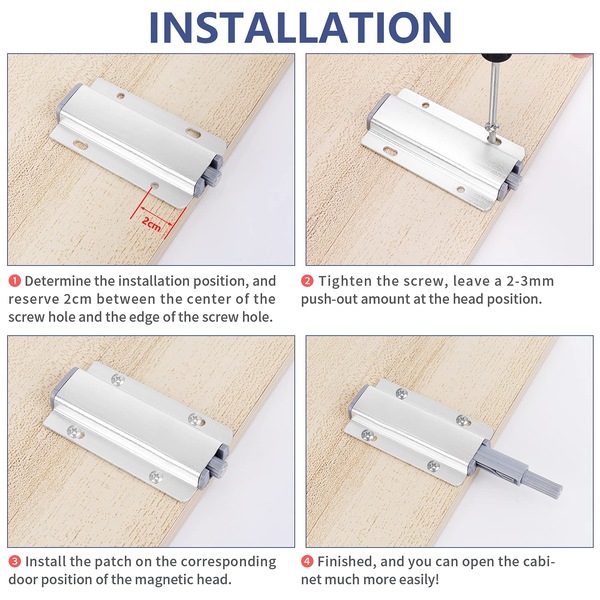 INSTALLATION

2cm

❶ Determine the installation position, and reserve 2cm between the center of the screw hole and the edge of the screw hole.

❷ Tighten the screw, leave a 2-3mm push-out amount at the head position.

❸ Install the patch on the corresponding door position of the magnetic head.

❹ Finished, and you can open the cabinet much more easily!