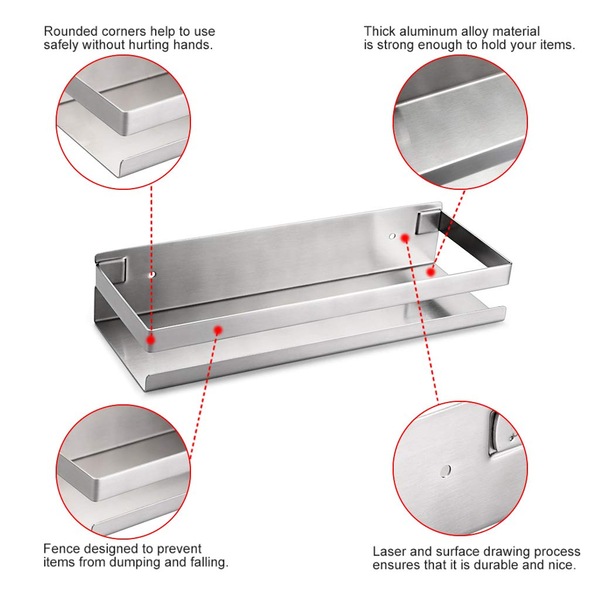 Rounded corners help to use safely without hurting hands.

Thick aluminum alloy material is strong enough to hold your items.

Fence designed to prevent items from dumping and falling.

Laser and surface drawing process ensures that it is durable and nice.