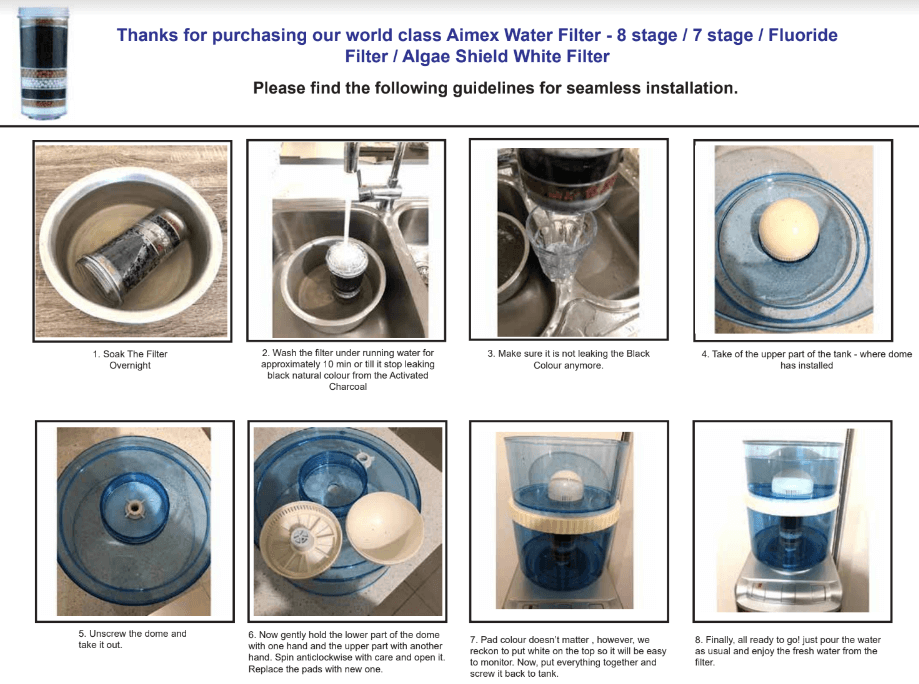 Thanks for purchasing our world class Aimex Water Filter - 8 stage / 7 stage / Fluoride Filter / Algae Shield White Filter

Please find the following guidelines for seamless installation.

1. Soak The Filter Overnight

2. Wash the filter under running water for approximately 10 min or till it stop leaking black natural colour from the Activated Charcoal

3. Make sure it is not leaking the Black Colour anymore.

4. Take of the upper part of the tank - where dome has installed

5. Unscrew the dome and take it out.

6. Now gently hold the lower part of the dome with one hand and the upper part with another hand. Spin anticlockwise with care and open it. Replace the pads with new one.

7. Pad colour doesn't matter , however, we reckon to put white on the top so it will be easy to monitor. Now, put everything together and screw it back to tank.

8. Finally, all ready to go! just pour the water as usual and enjoy the fresh water from the filter.