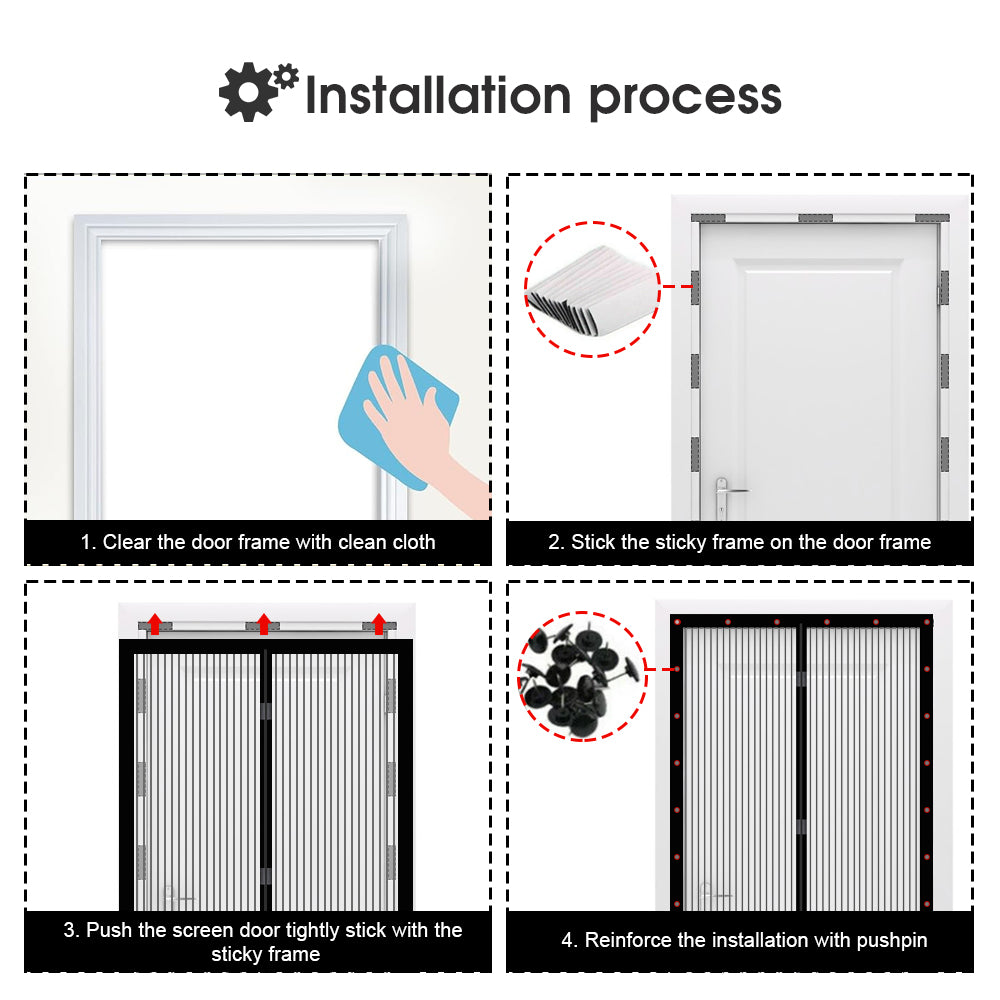 Installation process

1. Clear the door frame with clean cloth

2. Stick the sticky frame on the door frame

3. Push the screen door tightly stick with the sticky frame

4. Reinforce the installation with pushpin