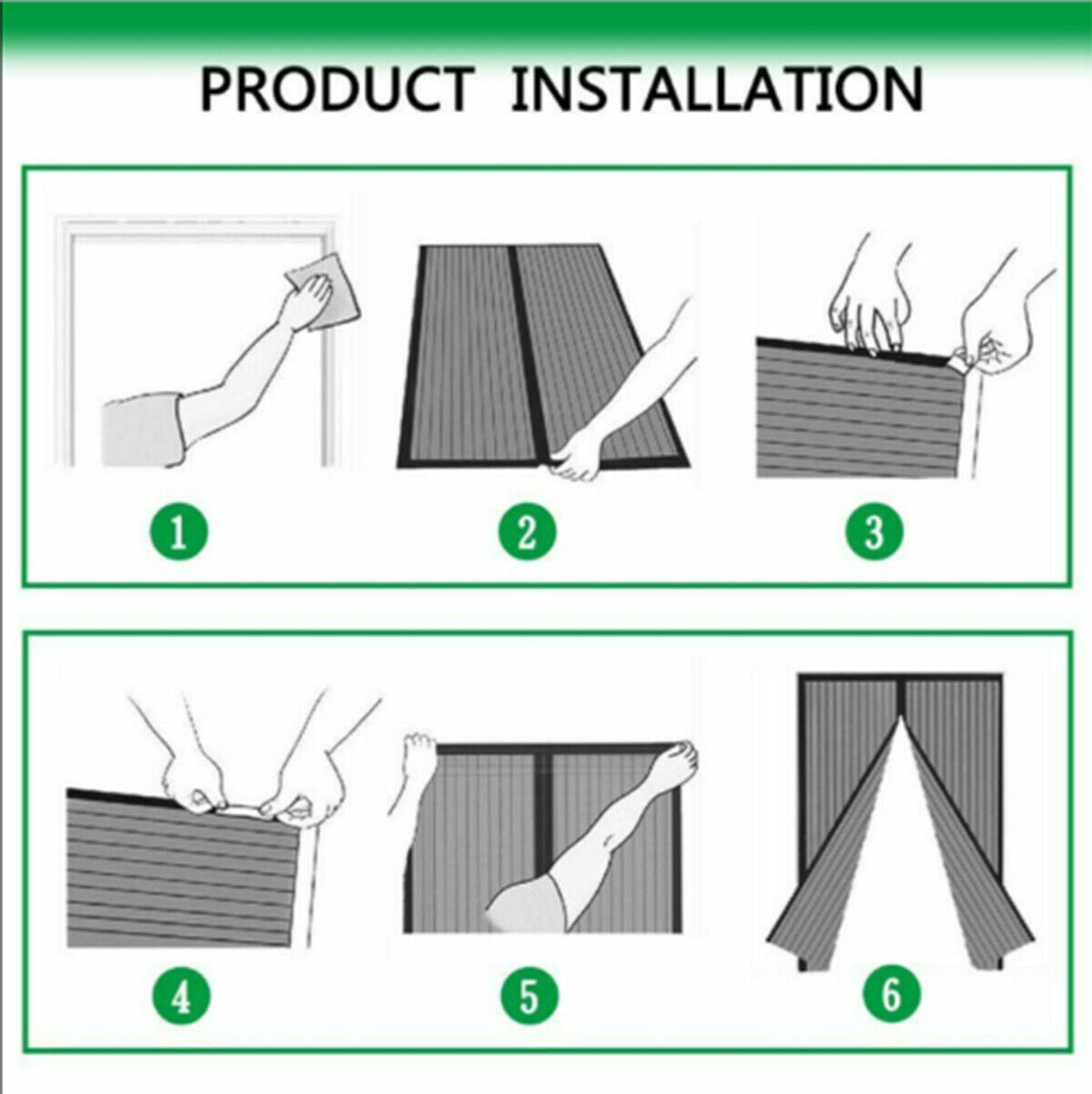 PRODUCT INSTALLATION

1

2

3

4

5

6