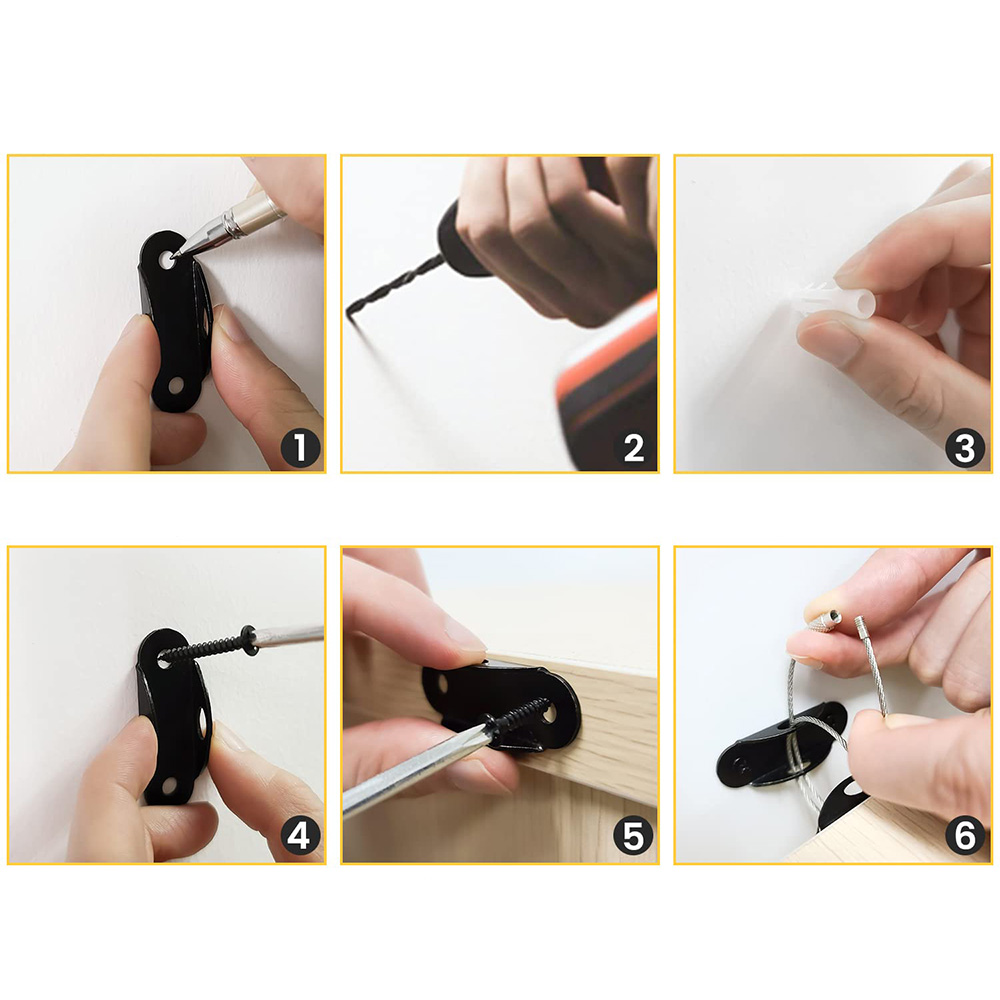 1

2

3

4

5

6