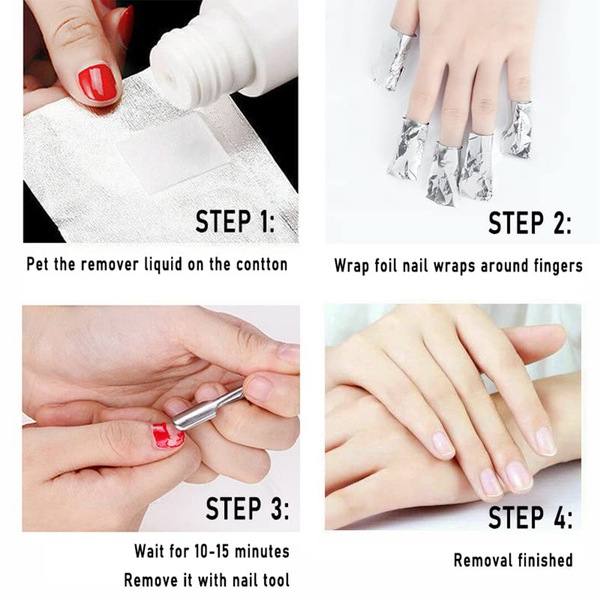 STEP 1:

Pet the remover liquid on the contton

STEP 2:

Wrap foil nail wraps around fingers

STEP 3:

Wait for 10-15 minutes
Remove it with nail tool

STEP 4:

Removal finished