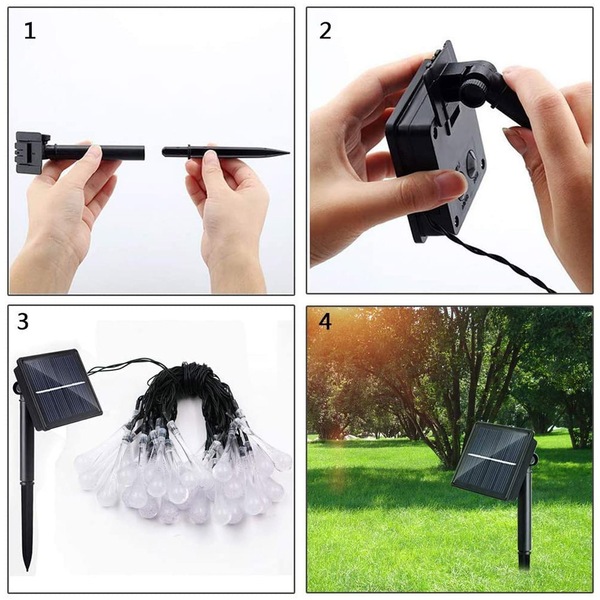 1

2

3

4