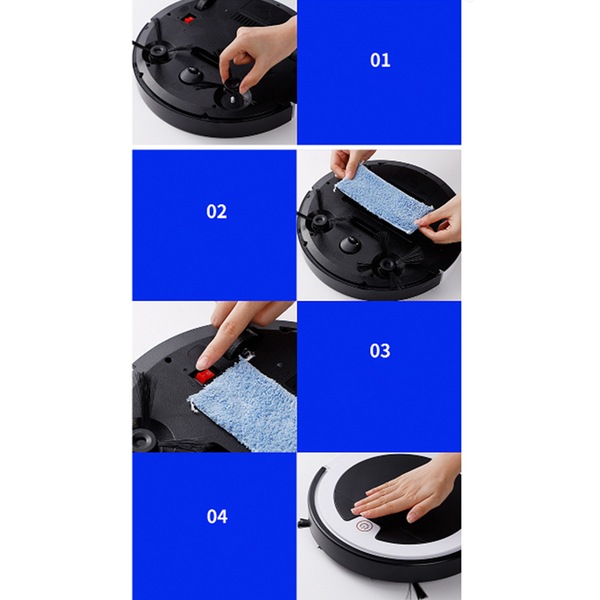 01

02

03

04