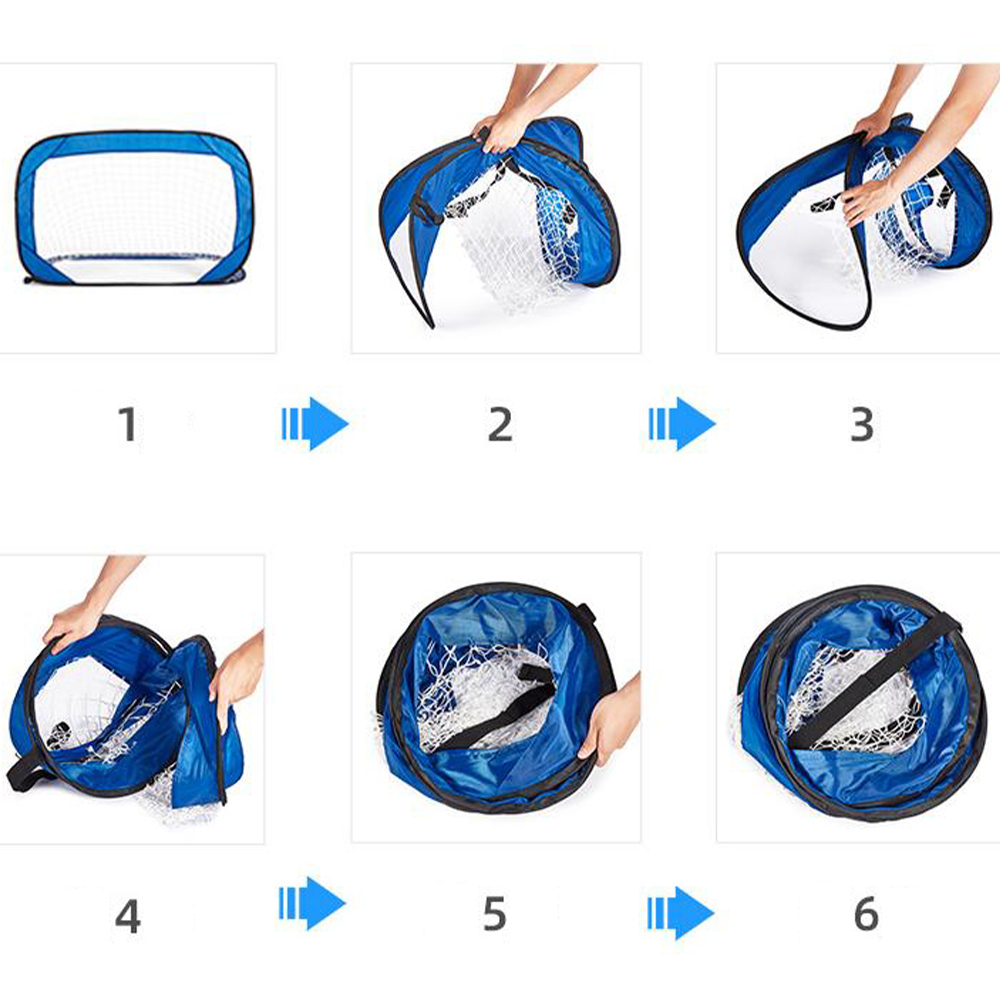 1

2

3

4

5

6