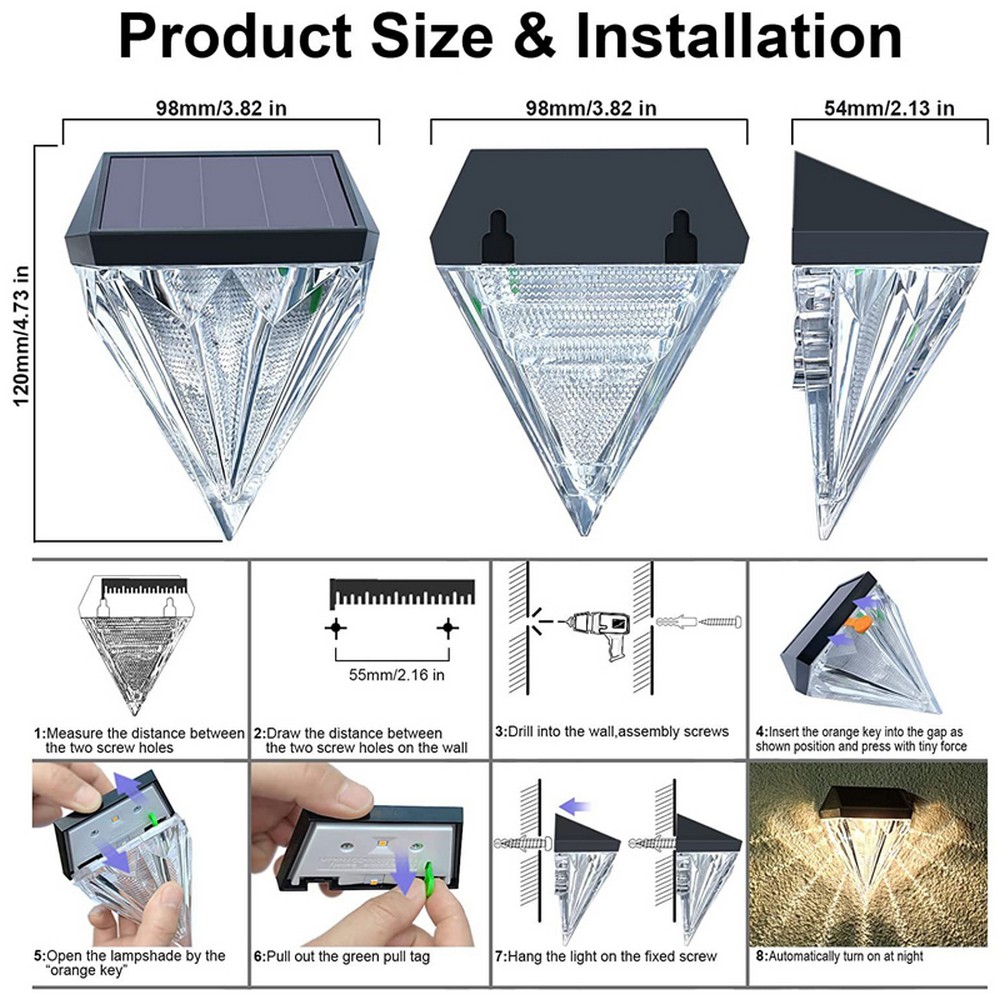 Product Size & Installation

98mm/3.82 in

98mm/3.82 in

54mm/2.13 in

120mm/4.73 in

55mm/2.16 in

1:Measure the distance between the two screw holes

2:Draw the distance between the two screw holes on the wall

3:Drill into the wall,assembly screws

4:Insert the orange key into the gap as shown position and press with tiny force

5:Open the lampshade by the "orange key"

6:Pull out the green pull tag

7:Hang the light on the fixed screw

8:Automatically turn on at night